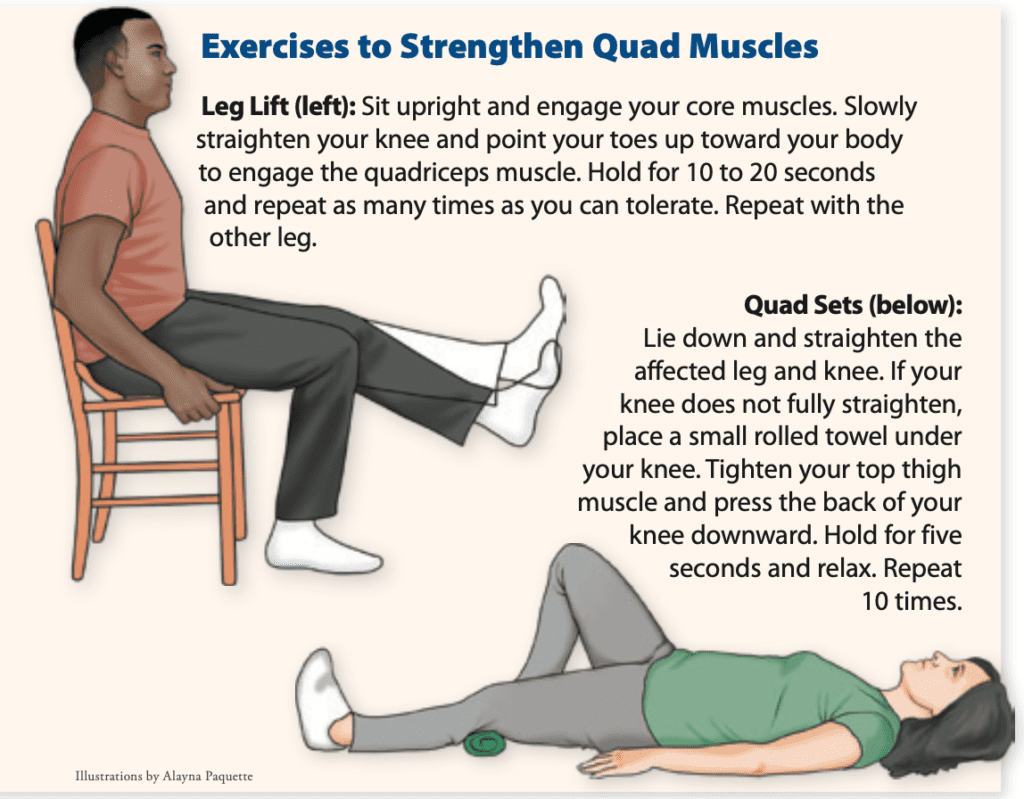 Exercises to Strengthen Quad Muscles

Leg Lift (left): Sit upright and engage your core muscles. Slowly straighten your knee and point your toes up toward your body to engage the quadriceps muscle. Hold for 10 to 20 seconds and repeat as many times as you can tolerate. Repeat with the other leg.

Quad Sets (below): Lie down and straighten the affected leg and knee. If your knee does not fully straighten, place a small rolled towel under your knee. Tighten your top thigh muscle and press the back of your knee downward. Hold for five seconds and relax. Repeat 10 times.

Illustrations by Alayna Paquette